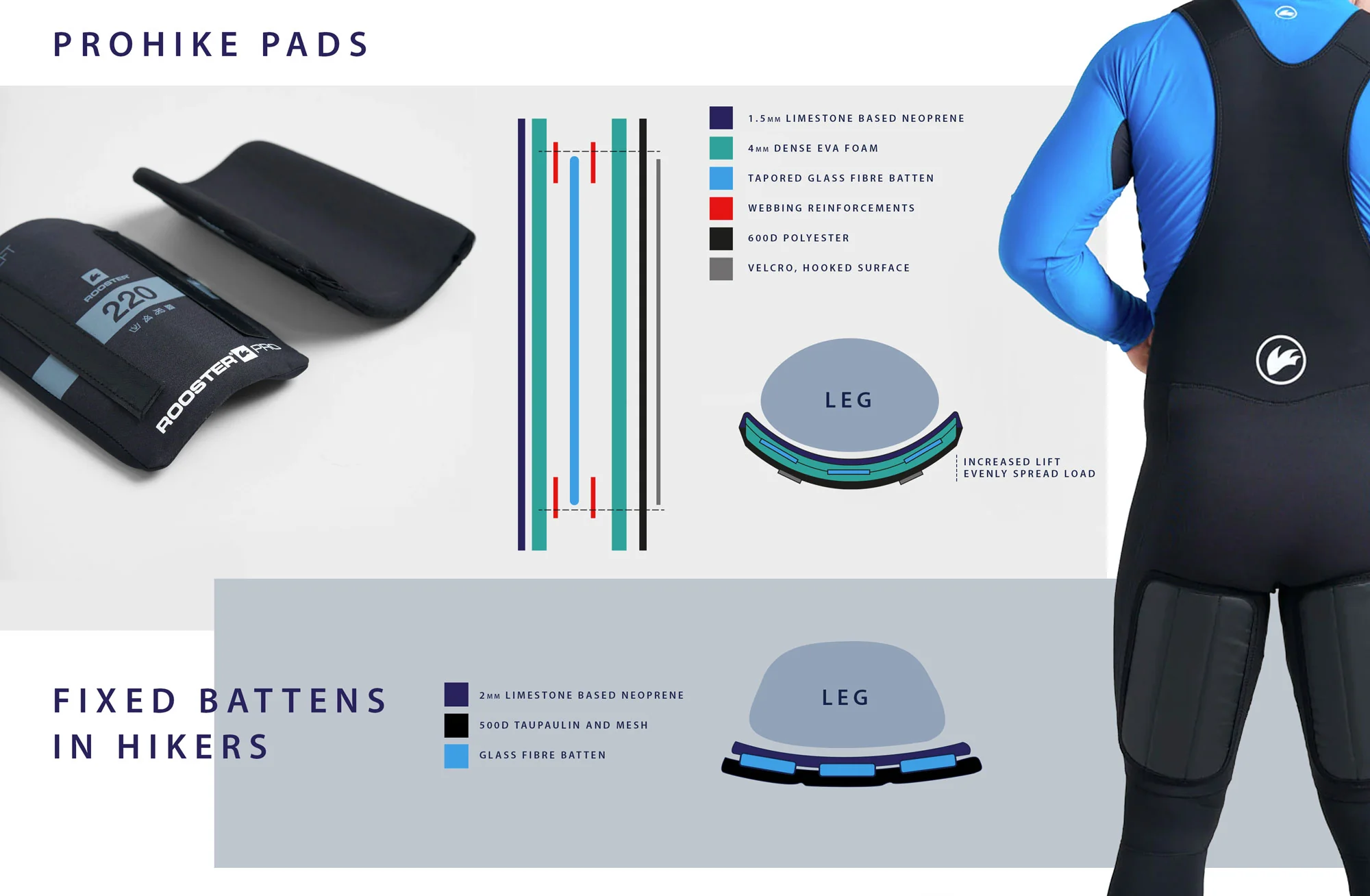 PROHIKE PADS

ROOSTER
220
ROOSTER PRO

1.5MM LIMESTONE BASED NEOPRENE
4MM DENSE EVA FOAM
TAPORED GLASS FIBRE BATTEN
WEBBING REINFORCEMENTS
600D POLYESTER
VELCRO, HOOKED SURFACE

LEG

INCREASED LIFT
EVENLY SPREAD LOAD

FIXED BATTENS
IN HIKERS

2MM LIMESTONE BASED NEOPRENE
500D TAUPAULIN AND MESH
GLASS FIBRE BATTEN

LEG